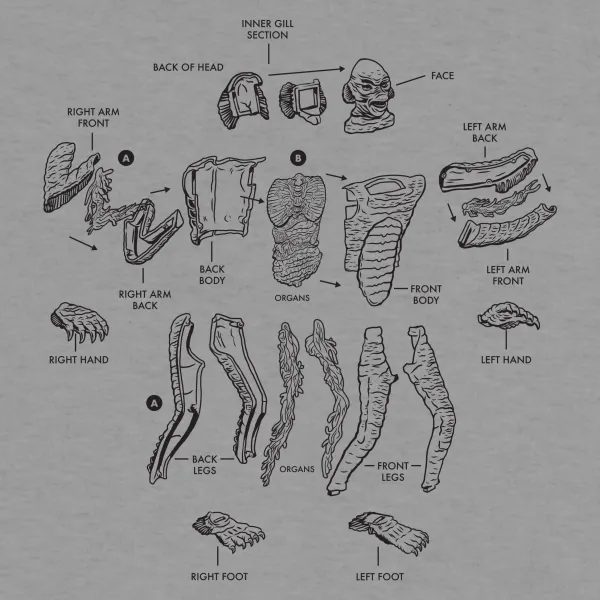 INNER GILL SECTION

BACK OF HEAD

FACE

RIGHT ARM FRONT

A

B

LEFT ARM BACK

BACK BODY

RIGHT ARM BACK

ORGANS

FRONT BODY

LEFT ARM FRONT

RIGHT HAND

LEFT HAND

A

BACK LEGS

ORGANS

FRONT LEGS

RIGHT FOOT

LEFT FOOT